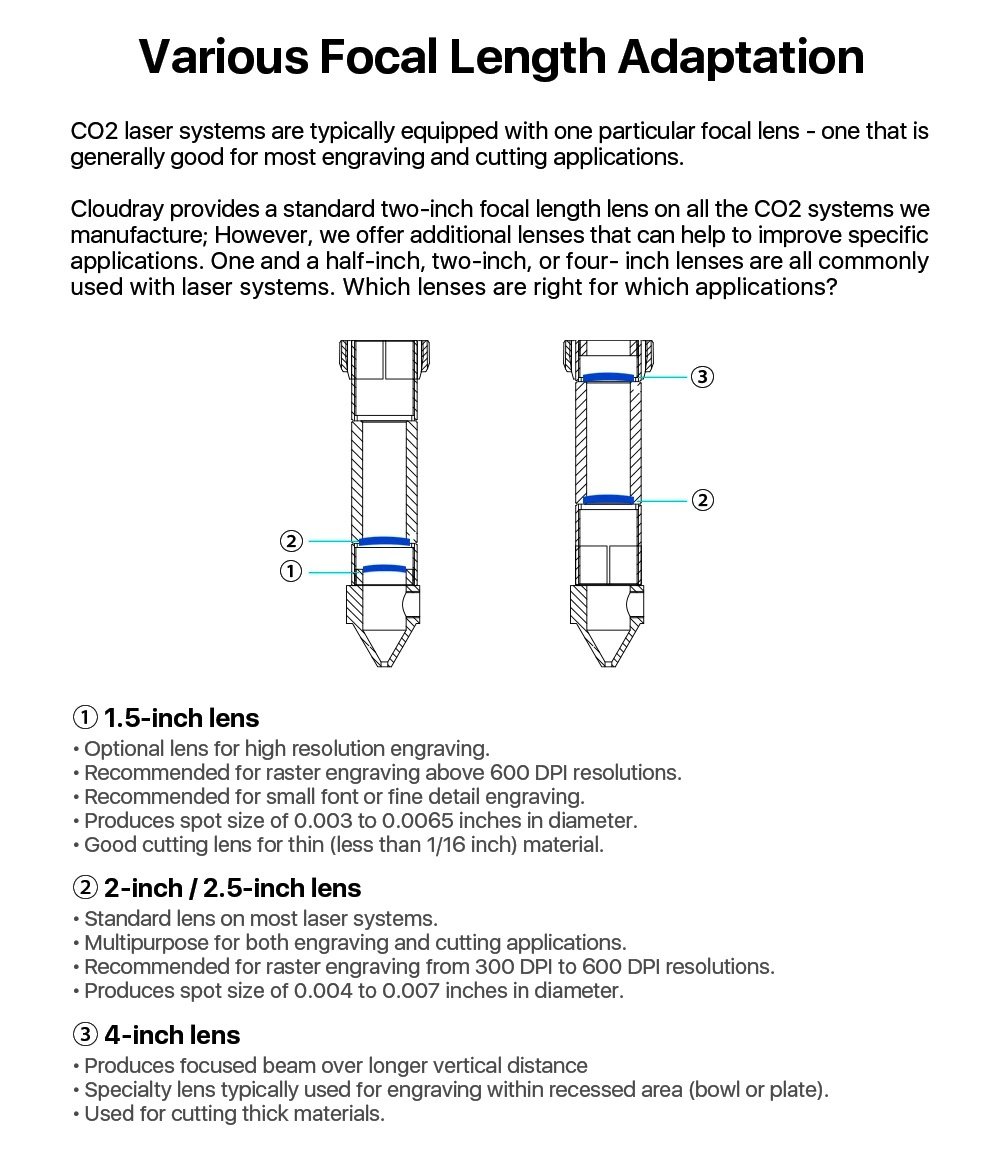 Various Focal Length Adaptation

CO2 laser systems are typically equipped with one particular focal lens - one that is generally good for most engraving and cutting applications.

Cloudray provides a standard two-inch focal length lens on all the CO2 systems we manufacture; However, we offer additional lenses that can help to improve specific applications. One and a half-inch, two-inch, or four- inch lenses are all commonly used with laser systems. Which lenses are right for which applications?

②
①
③
②

① 1.5-inch lens
• Optional lens for high resolution engraving.
• Recommended for raster engraving above 600 DPI resolutions.
• Recommended for small font or fine detail engraving.
• Produces spot size of 0.003 to 0.0065 inches in diameter.
• Good cutting lens for thin (less than 1/16 inch) material.

② 2-inch / 2.5-inch lens
• Standard lens on most laser systems.
• Multipurpose for both engraving and cutting applications.
• Recommended for raster engraving from 300 DPI to 600 DPI resolutions.
• Produces spot size of 0.004 to 0.007 inches in diameter.

③ 4-inch lens
• Produces focused beam over longer vertical distance
• Specialty lens typically used for engraving within recessed area (bowl or plate).
• Used for cutting thick materials.